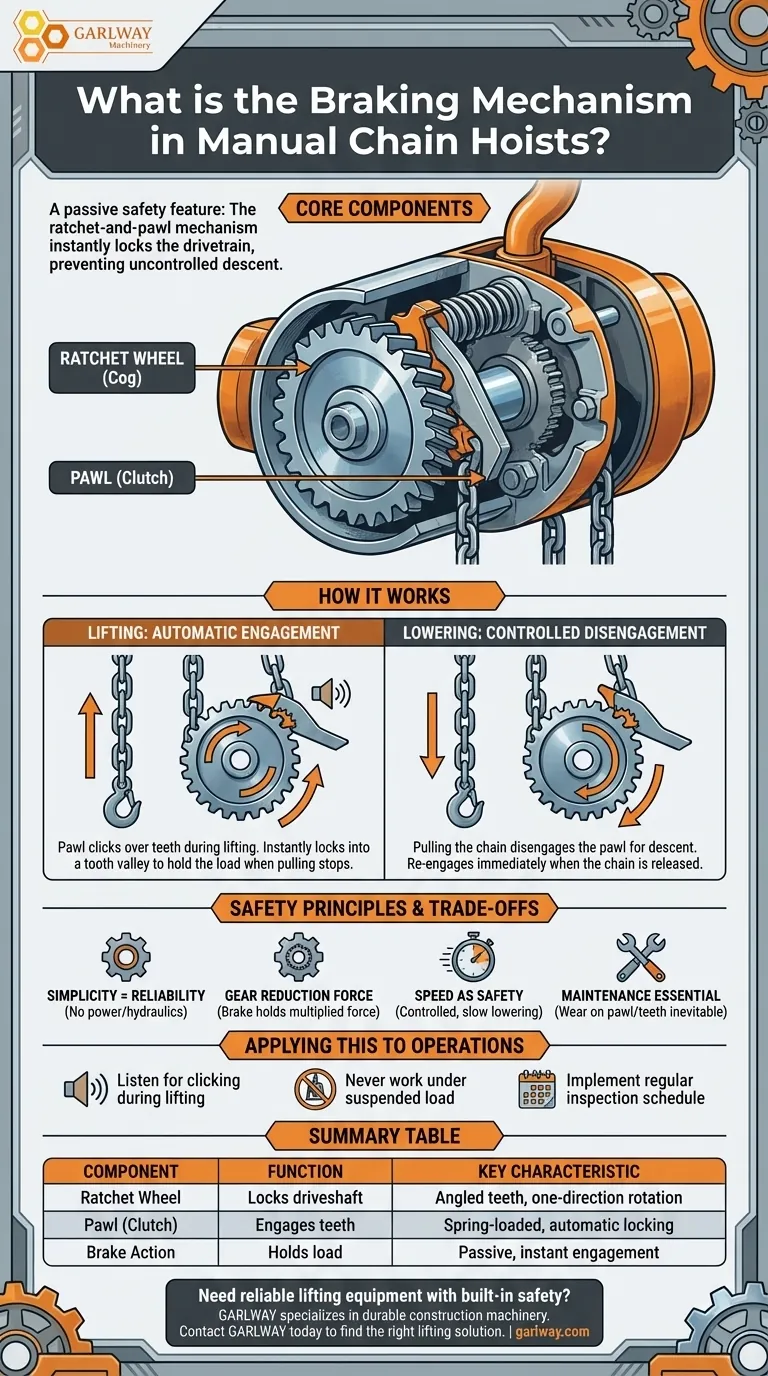 GARLWAY Machinery

What is the Braking Mechanism in Manual Chain Hoists?

A passive safety feature: The ratchet-and-pawl mechanism instantly locks the drivetrain, preventing uncontrolled descent.

CORE COMPONENTS

RATCHET WHEEL (Cog)

PAWL (Clutch)

HOW IT WORKS

LIFTING: AUTOMATIC ENGAGEMENT

Pawl clicks over teeth during lifting. Instantly locks into a tooth valley to hold the load when pulling stops.

LOWERING: CONTROLLED DISENGAGEMENT

Pulling the chain disengages the pawl for descent. Re-engages immediately when the chain is released.

SAFETY PRINCIPLES & TRADE-OFFS

SIMPLICITY = RELIABILITY (No power/hydraulics)

GEAR REDUCTION FORCE (Brake holds multiplied force)

SPEED AS SAFETY (Controlled, slow lowering)

MAINTENANCE ESSENTIAL (Wear on pawl/teeth inevitable)

APPLYING THIS TO OPERATIONS

Listen for clicking during lifting

Never work under suspended load

Implement regular inspection schedule

SUMMARY TABLE

| COMPONENT | FUNCTION | KEY CHARACTERISTIC |
|---|---|---|
| Ratchet Wheel | Locks driveshaft | Angled teeth, one-direction rotation |
| Pawl (Clutch) | Engages teeth | Spring-loaded, automatic locking |
| Brake Action | Holds load | Passive, instant engagement |

Need reliable lifting equipment with built-in safety?
GARLWAY specializes in durable construction machinery.
Contact GARLWAY today to find the right lifting solution. | garlway.com