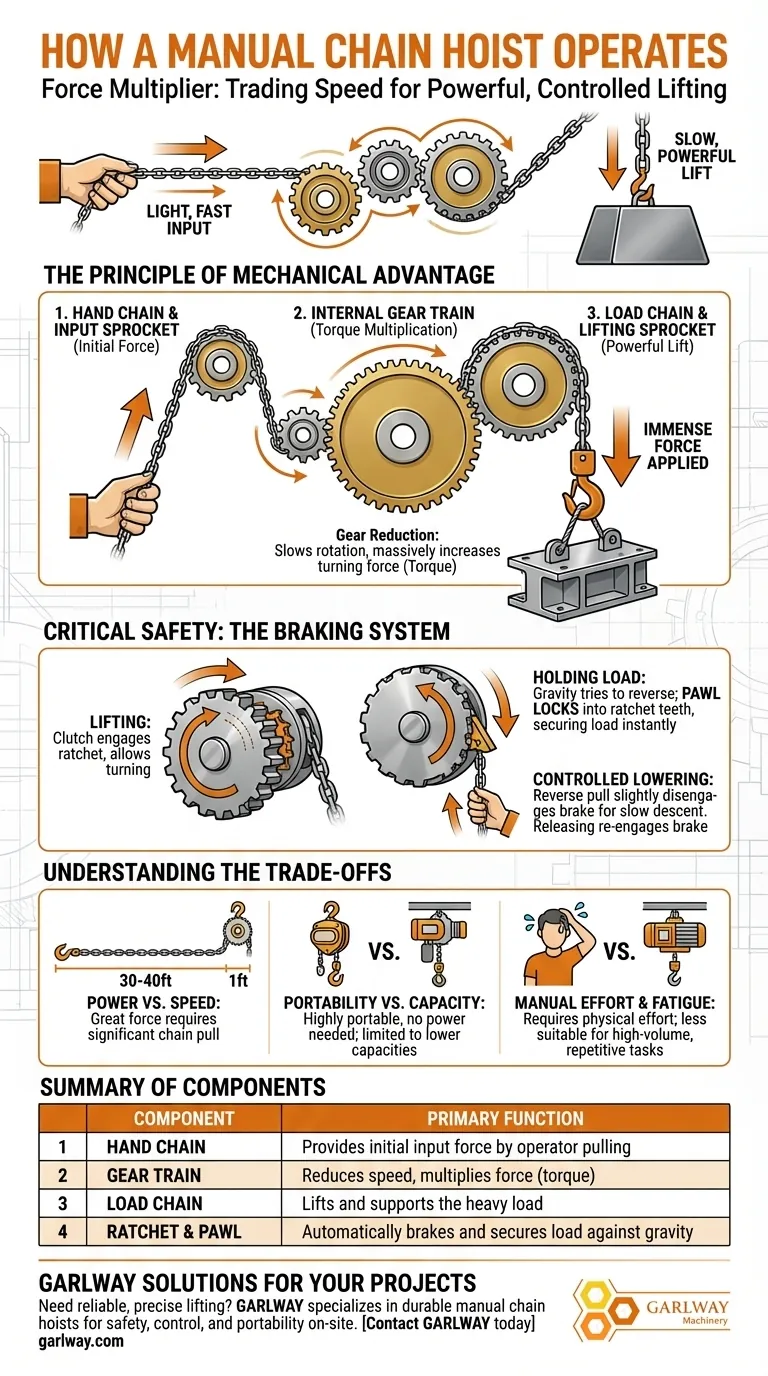 HOW A MANUAL CHAIN HOIST OPERATES
Force Multiplier: Trading Speed for Powerful, Controlled Lifting

LIGHT, FAST INPUT

SLOW, POWERFUL LIFT

THE PRINCIPLE OF MECHANICAL ADVANTAGE

1. HAND CHAIN & INPUT SPROCKET (Initial Force)

2. INTERNAL GEAR TRAIN (Torque Multiplication)

3. LOAD CHAIN & LIFTING SPROCKET (Powerful Lift)

IMMENSE FORCE APPLIED

Gear Reduction: Slows rotation, massively increases turning force (Torque)

CRITICAL SAFETY: THE BRAKING SYSTEM

LIFTING: Clutch engages ratchet, allows turning

HOLDING LOAD: Gravity tries to reverse; PAWL LOCKS into ratchet teeth, securing load instantly

CONTROLLED LOWERING: Reverse pull slightly disengages brake for slow descent. Releasing re-engages brake

UNDERSTANDING THE TRADE-OFFS

30-40ft 1ft

POWER VS. SPEED: Great force requires significant chain pull

VS.

PORTABILITY VS. CAPACITY: Highly portable, no power needed; limited to lower capacities

VS.

MANUAL EFFORT & FATIGUE: Requires physical effort; less suitable for high-volume, repetitive tasks

SUMMARY OF COMPONENTS

| | COMPONENT | PRIMARY FUNCTION |
|---|---|---|
| 1 | HAND CHAIN | Provides initial input force by operator pulling |
| 2 | GEAR TRAIN | Reduces speed, multiplies force (torque) |
| 3 | LOAD CHAIN | Lifts and supports the heavy load |
| 4 | RATCHET & PAWL | Automatically brakes and secures load against gravity |

GARLWAY SOLUTIONS FOR YOUR PROJECTS
Need reliable, precise lifting? GARLWAY specializes in durable manual chain hoists for safety, control, and portability on-site. [Contact GARLWAY today]
garlway.com

GARLWAY Machinery