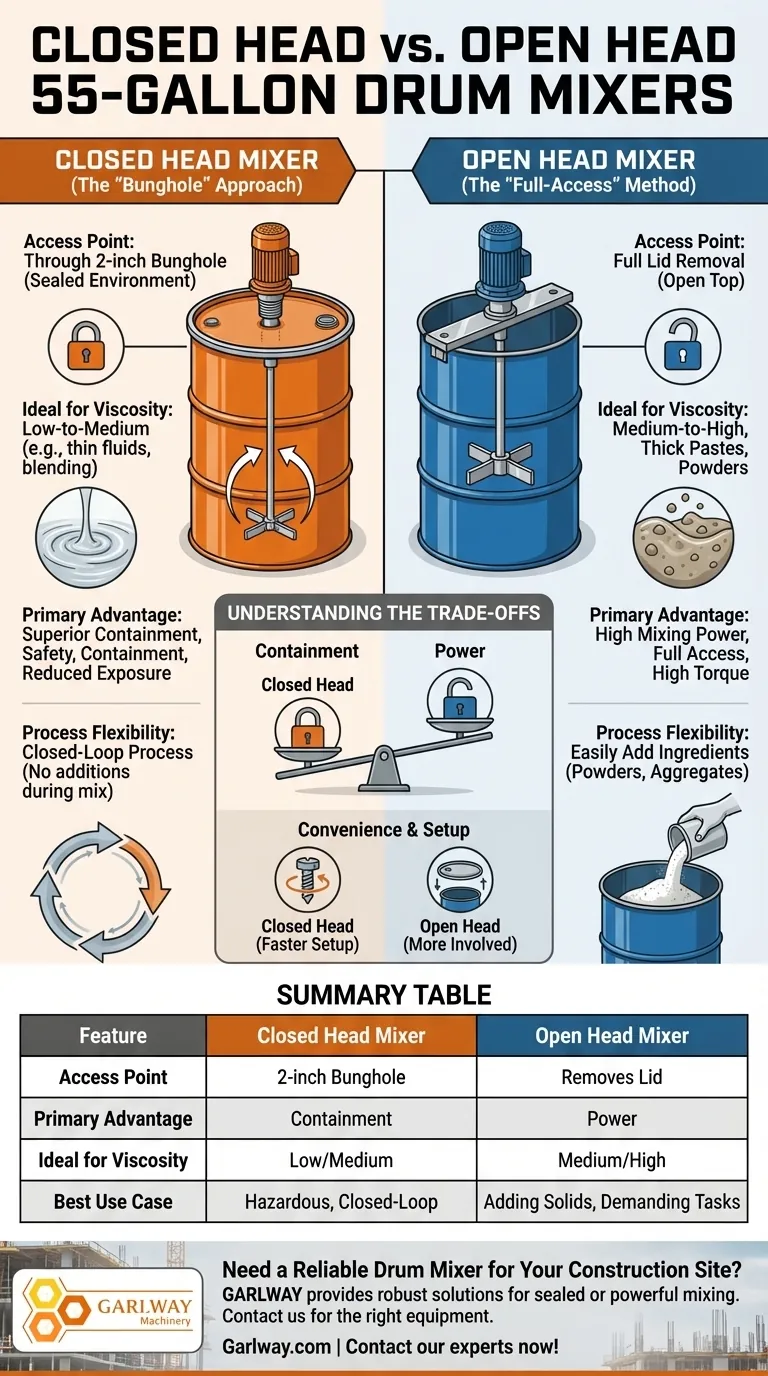 CLOSED HEAD vs. OPEN HEAD 55-GALLON DRUM MIXERS

CLOSED HEAD MIXER
(The "Bunghole" Approach)

Access Point:
Through 2-inch Bunghole (Sealed Environment)

Ideal for Viscosity:
Low-to-Medium (e.g., thin fluids, blending)

Primary Advantage:
Superior Containment, Safety, Containment, Reduced Exposure

Process Flexibility:
Closed-Loop Process (No additions during mix)

OPEN HEAD MIXER
(The "Full-Access" Method)

Access Point:
Full Lid Removal (Open Top)

Ideal for Viscosity:
Medium-to-High, Thick Pastes, Powders

Primary Advantage:
High Mixing Power, Full Access, High Torque

Process Flexibility:
Easily Add Ingredients (Powders, Aggregates)

UNDERSTANDING THE TRADE-OFFS

Containment
Closed Head

Power

Convenience & Setup

Closed Head (Faster Setup)

Open Head (More Involved)

SUMMARY TABLE

| Feature | Closed Head Mixer | Open Head Mixer |
|---|---|---|
| Access Point | 2-inch Bunghole | Removes Lid |
| Primary Advantage | Containment | Power |
| Ideal for Viscosity | Low/Medium | Medium/High |
| Best Use Case | Hazardous, Closed-Loop | Adding Solids, Demanding Tasks |

GARLWAY Machinery

Need a Reliable Drum Mixer for Your Construction Site?
GARLWAY provides robust solutions for sealed or powerful mixing. Contact us for the right equipment.
Garlway.com | Contact our experts now!