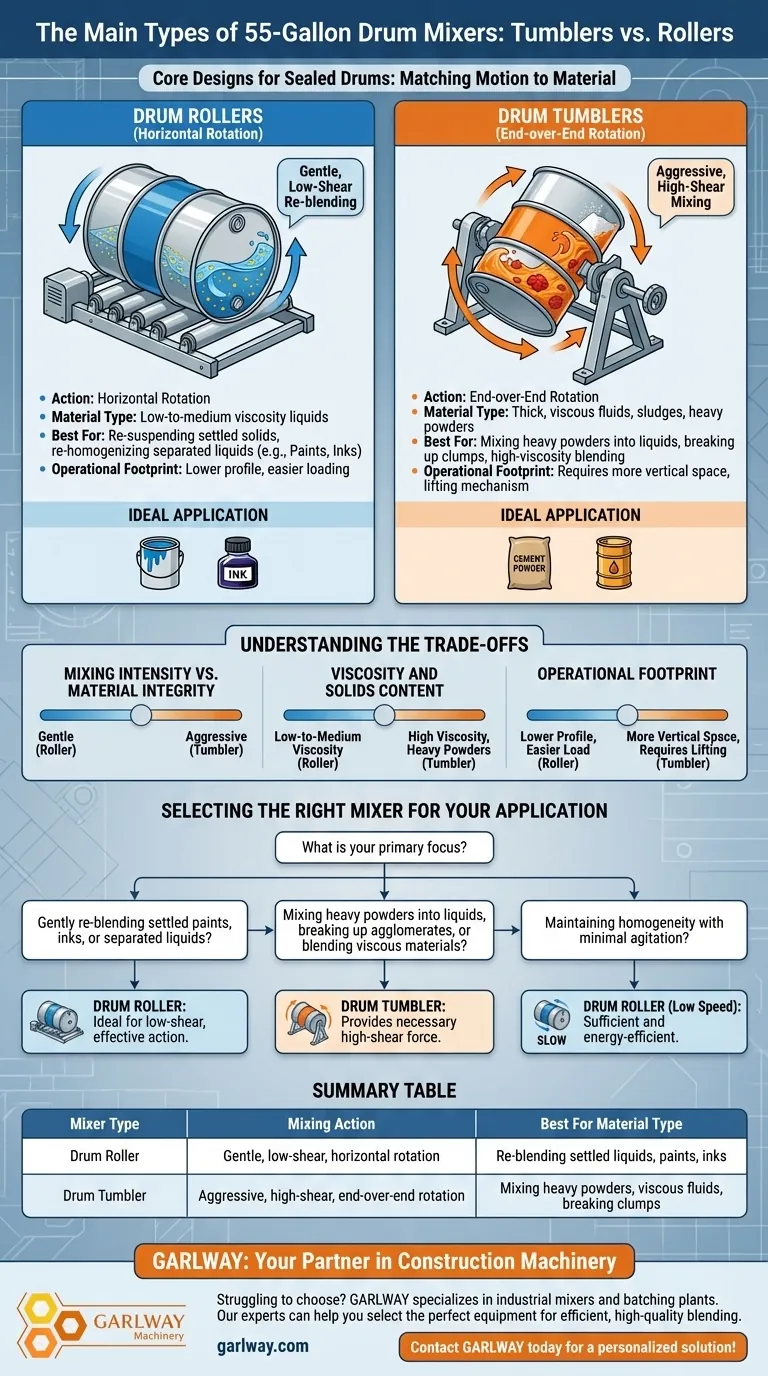 The Main Types of 55-Gallon Drum Mixers: Tumblers vs. Rollers

Core Designs for Sealed Drums: Matching Motion to Material

DRUM ROLLERS
(Horizontal Rotation)

Gentle, Low-Shear Re-blending

- Action: Horizontal Rotation
- Material Type: Low-to-medium viscosity liquids
- Best For: Re-suspending settled solids, re-homogenizing separated liquids (e.g., Paints, Inks)
- Operational Footprint: Lower profile, easier loading

IDEAL APPLICATION

INK

DRUM TUMBLERS
(End-over-End Rotation)

Aggressive, High-Shear Mixing

- Action: End-over-End Rotation
- Material Type: Thick, viscous fluids, sludges, heavy powders
- Best For: Mixing heavy powders into liquids, breaking up clumps, high-viscosity blending
- Operational Footprint: Requires more vertical space, lifting mechanism

IDEAL APPLICATION

CEMENT POWDER

UNDERSTANDING THE TRADE-OFFS

MIXING INTENSITY VS. MATERIAL INTEGRITY
Gentle (Roller)
Aggressive (Tumbler)

VISCOSITY AND SOLIDS CONTENT
Low-to-Medium Viscosity (Roller)
High Viscosity, Heavy Powders (Tumbler)

OPERATIONAL FOOTPRINT
Lower Profile, Easier Load (Roller)
More Vertical Spsce, Requires Lifting (Tumbler)

SELECTING THE RIGHT MIXER FOR YOUR APPLICATION

What is your primary focus?

Gently re-blending settled paints, inks, or separated liquids?

Mixing heavy powders into liquids, breaking up agglomerates, or blending viscous materials?

Maintaining homogeneity with minimal agitation?

DRUM ROLLER: Ideal for low-shear, effective action.

DRUM TUMBLER: Provides necessary high-shear force.

SLOW
DRUM ROLLER (Low Speed): Sufficient and energy-efficient.

SUMMARY TABLE

| Mixer Type | Mixing Action | Best For Material Type |
|---|---|---|
| Drum Roller | Gentle, low-shear, horizontal rotation | Re-blending settled liquids, paints, inks |
| Drum Tumbler | Aggressive, high-shear, end-over-end rotation | Mixing heavy powders, viscous fluids, breaking clumps |

GARLWAY: Your Partner in Construction Machinery

GARLWAY Machinery

Struggling to choose? GARLWAY specializes in industrial mixers and batching plants. Our experts can help you select the perfect equipment for efficient, high-quality blending.

garlway.com

Contact GARLWAY today for a personalized solution!