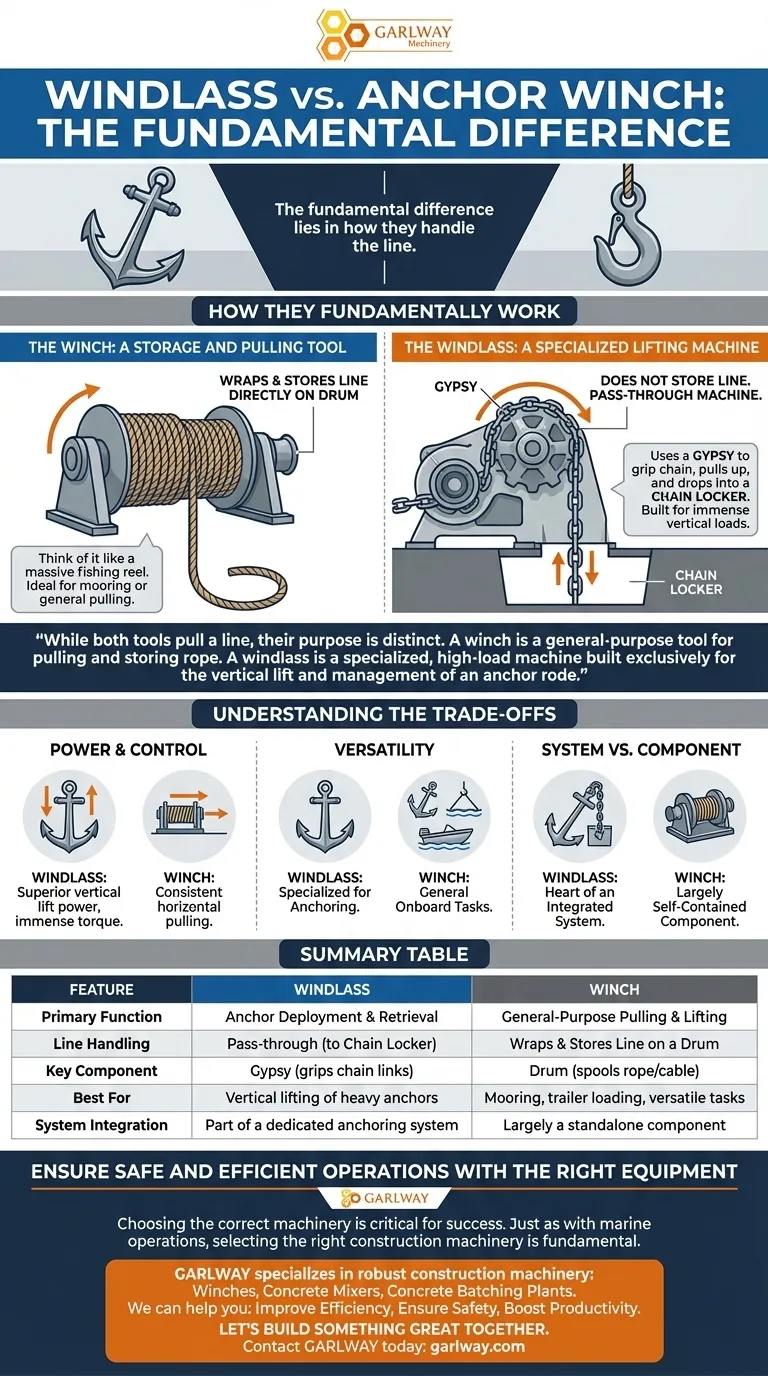 GARLWAY Mechinery

WINDLASS vs. ANCHOR WINCH: THE FUNDAMENTAL DIFFERENCE

The fundamental difference lies in how they handle the line.

HOW THEY FUNDAMENTALLY WORK

THE WINCH: A STORAGE AND PULLING TOOL

WRAPS & STORES LINE DIRECTLY ON DRUM

Think of it like a massive fishing reel. Ideal for mooring or general pulling.

THE WINDLASS: A SPECIALIZED LIFTING MACHINE

GYPSY

DOES NOT STORE LINE. PASS-THROUGH MACHINE.

Uses a GYPSY to grip chain, pulls up, and drops into a CHAIN LOCKER. Built for immense vertical loads.

CHAIN LOCKER

"While both tools pull a line, their purpose is distinct. A winch is a general-purpose tool for pulling and storing rope. A windlass is a specialized, high-load machine built exclusively for the vertical lift and management of an anchor rode."

UNDERSTANDING THE TRADE-OFFS

POWER & CONTROL

WINDLASS: Superior vertical lift power, immense torque.

WINCH: Consistent horizontal pulling.

VERSATILITY

WINDLASS: Specialized for Anchoring.

WINCH: General Onboard Tasks.

SYSTEM VS. COMPONENT

WINDLASS: Heart of an Integrated System.

WINCH: Largely Self-Contained Component.

SUMMARY TABLE

| FEATURE | WINDLASS | WINCH |
|---|---|---|
| Primary Function | Anchor Deployment & Retrieval | General-Purpose Pulling & Lifting |
| Line Handling | Pass-through (to Chain Locker) | Wraps & Stores Line on a Drum |
| Key Component | Gypsy (grips chain links) | Drum (spools rope/cable) |
| Best For | Vertical lifting of heavy anchors | Mooring, trailer loading, versatile tasks |
| System Integration | Part of a dedicated anchoring system | Largely a standalone component |

ENSURE SAFE AND EFFICIENT OPERATIONS WITH THE RIGHT EQUIPMENT

GARLWAY

Choosing the correct machinery is critical for success. Just as with marine operations, selecting the right construction machinery is fundamental.

GARLWAY specializes in robust construction machinery: Winches, Concrete Mixers, Concrete Batching Plants. We can help you: Improve Efficiency, Ensure Safety, Boost Productivity.

LET'S BUILD SOMETHING GREAT TOGETHER.

Contact GARLWAY today: garlway.com