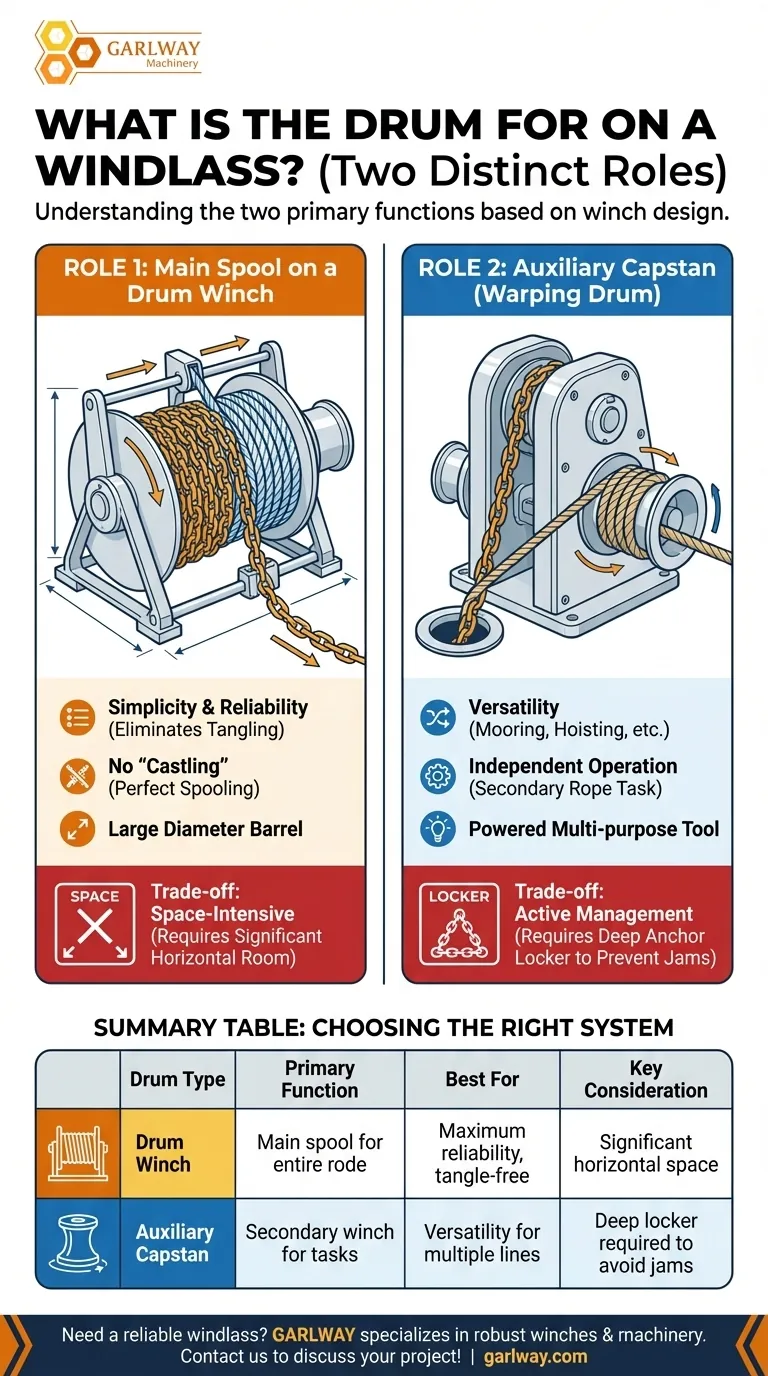 GARLWAY Machinery

WHAT IS THE DRUM FOR ON A WINDLASS? (Two Distinct Roles)

Understanding the two primary functions based on winch design.

ROLE 1: Main Spool on a Drum Winch

Simplicity & Reliability (Eliminates Tangling)

No "Castling" (Perfect Spooling)

Large Diameter Barrel

SPACE

Trade-off: Space-Intensive (Requires Significant Horizontal Room)

ROLE 2: Auxiliary Capstan (Warping Drum)

Versatility (Mooring, Hoisting, etc.)

Independent Operation (Secondary Rope Task)

Powered Multi-purpose Tool

LOCKER

Trade-off: Active Management (Requires Deep Anchor Locker to Prevent Jams)

SUMMARY TABLE: CHOOSING THE RIGHT SYSTEM

| | Drum Type | Primary Function | Best For | Key Consideration |
|---|---|---|---|---|
| | Drum Winch | Main spool for entire rode | Maximum reliability, tangle-free | Significant horizontal space |
| | Auxiliary Capstan | Secondary winch for tasks | Versatility for multiple lines | Deep locker required to avoid jams |

Need a reliable windlass? GARLWAY specializes in robust winches & machinery. Contact us to discuss your project! | garlway.com