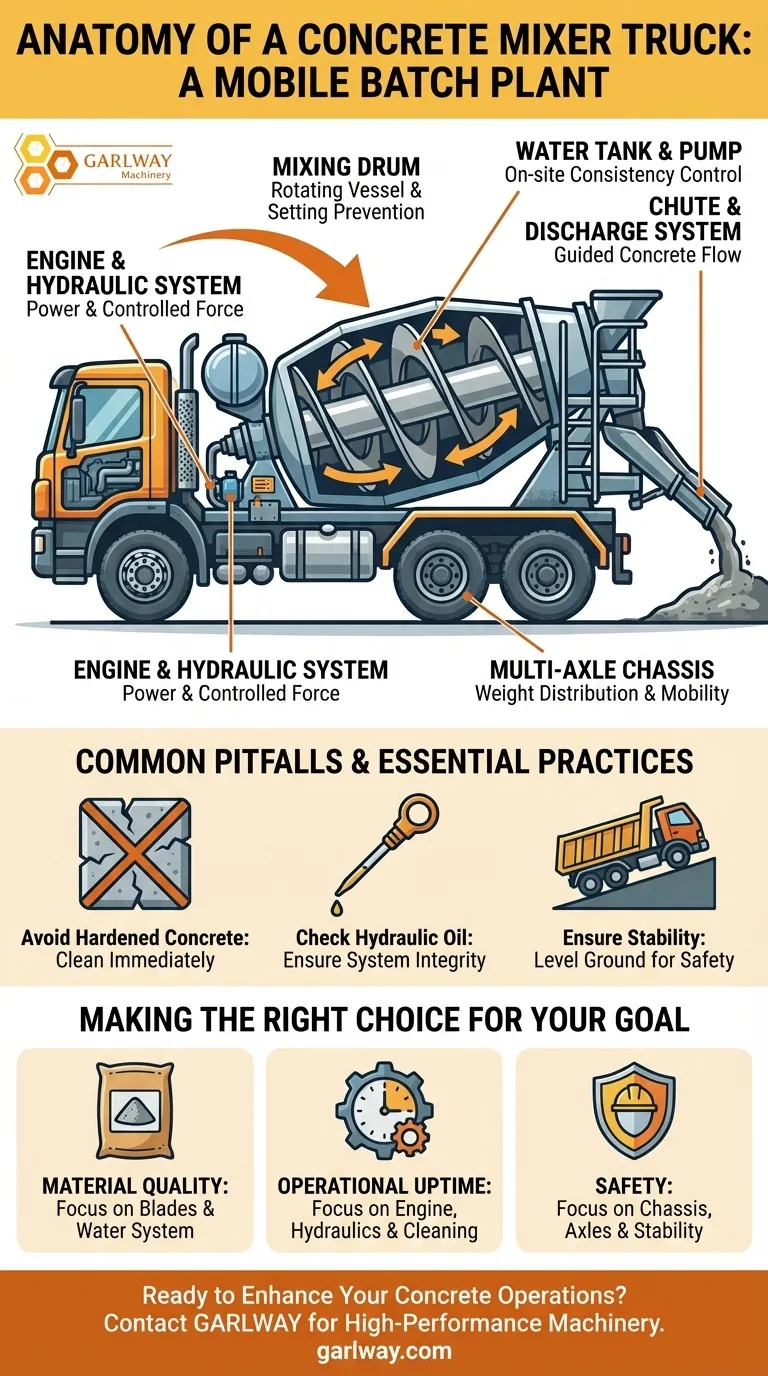 ANATOMY OF A CONCRETE MIXER TRUCK: A MOBILE BATCH PLANT

GARLWAY Machinery

MIXING DRUM
Rotating Vessel & Setting Prevention

WATER TANK & PUMP
On-site Consistency Control

CHUTE & DISCHARGE SYSTEM
Guided Concrete Flow

ENGINE & HYDRAULIC SYSTEM
Power & Controlled Force

ENGINE & HYDRAULIC SYSTEM
Power & Controlled Force

MULTI-AXLE CHASSIS
Weight Distribution & Mobility

COMMON PITFALLS & ESSENTIAL PRACTICES

Avoid Hardened Concrete:
Clean Immediately

Check Hydraulic Oil:
Ensure System Integrity

Ensure Stability:
Level Ground for Safety

MAKING THE RIGHT CHOICE FOR YOUR GOAL

MATERIAL QUALITY:
Focus on Blades & Water System

OPERATIONAL UPTIME:
Focus on Engine, Hydraulics & Cleaning

SAFETY:
Focus on Chassis, Axles & Stability

Ready to Enhance Your Concrete Operations?
Contact GARLWAY for High-Performance Machinery.
garlway.com