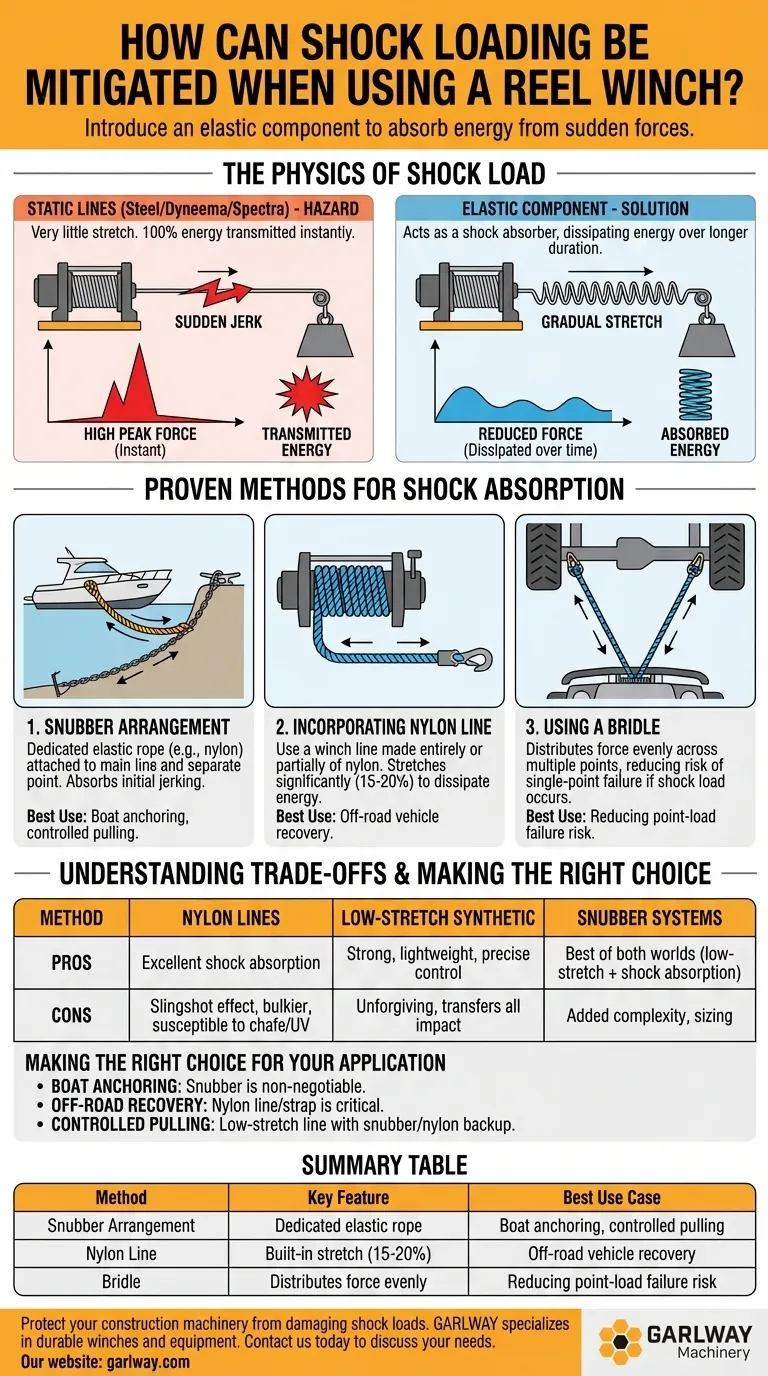 HOW CAN SHOCK LOADING BE MITIGATED WHEN USING A REEL WINCH?

Introduce an elastic component to absorb energy from sudden forces.

THE PHYSICS OF SHOCK LOAD

STATIC LINES (Steel/Dyneema/Spectra) - HAZARD

Very little stretch. 100% energy transmitted instantly.

SUDDEN JERK

HIGH PEAK FORCE (Instant)

TRANSMITTED ENERGY

ELASTIC COMPONENT - SOLUTION

Acts as a shock absorber, dissipating energy over longer duration.

GRADUAL STRETCH

REDUCED FORCE (Dissipated over time)

ABSORBED ENERGY

PROVEN METHODS FOR SHOCK ABSORPTION

1. SNUBBER ARRANGEMENT

Dedicated elastic rope (e.g., nylon) attached to main line and separate point. Absorbs initial jerking.

Best Use: Boat anchoring, controlled pulling.

2. INCORPORATING NYLON LINE

Use a winch line made entirely or partially of nylon. Stretches significantly (15-20%) to dissipate energy.

Best Use: Off-road vehicle recovery.

3. USING A BRIDLE

Distributes force evenly across multiple points, reducing risk of single-point failure if shock load occurs.

Best Use: Reducing point-load failure risk.

UNDERSTANDING TRADE-OFFS & MAKING THE RIGHT CHOICE

| METHOD | NYLON LINES | LOW-STRETCH SYNTHETIC | SNUBBER SYSTEMS |
|---|---|---|---|
| PROS | Excellent shock absorption | Strong, lightweight, precise control | Best of both worlds (low-stretch + shock absorption) |
| CONS | Slingshot effect, bulkier, susceptible to chafe/UV | Unforgiving, transfers all impact | Added complexity, sizing |

MAKING THE RIGHT CHOICE FOR YOUR APPLICATION

• BOAT ANCHORING: Snubber is non-negotiable.
• OFF-ROAD RECOVERY: Nylon line/strap is critical.
• CONTROLLED PULLING: Low-stretch line with snubber/nylon backup.

SUMMARY TABLE

| Method | Key Feature | Best Use Case |
|---|---|---|
| Snubber Arrangement | Dedicated elastic rope | Boat anchoring, controlled pulling |
| Nylon Line | Built-in stretch (15-20%) | Off-road vehicle recovery |
| Bridle | Distributes force evenly | Reducing point-load failure risk |

Protect your construction machinery from damaging shock loads. GARLWAY specializes in durable winches and equipment. Contact us today to discuss your needs.
Our website: garlway.com

GARLWAY Machinery