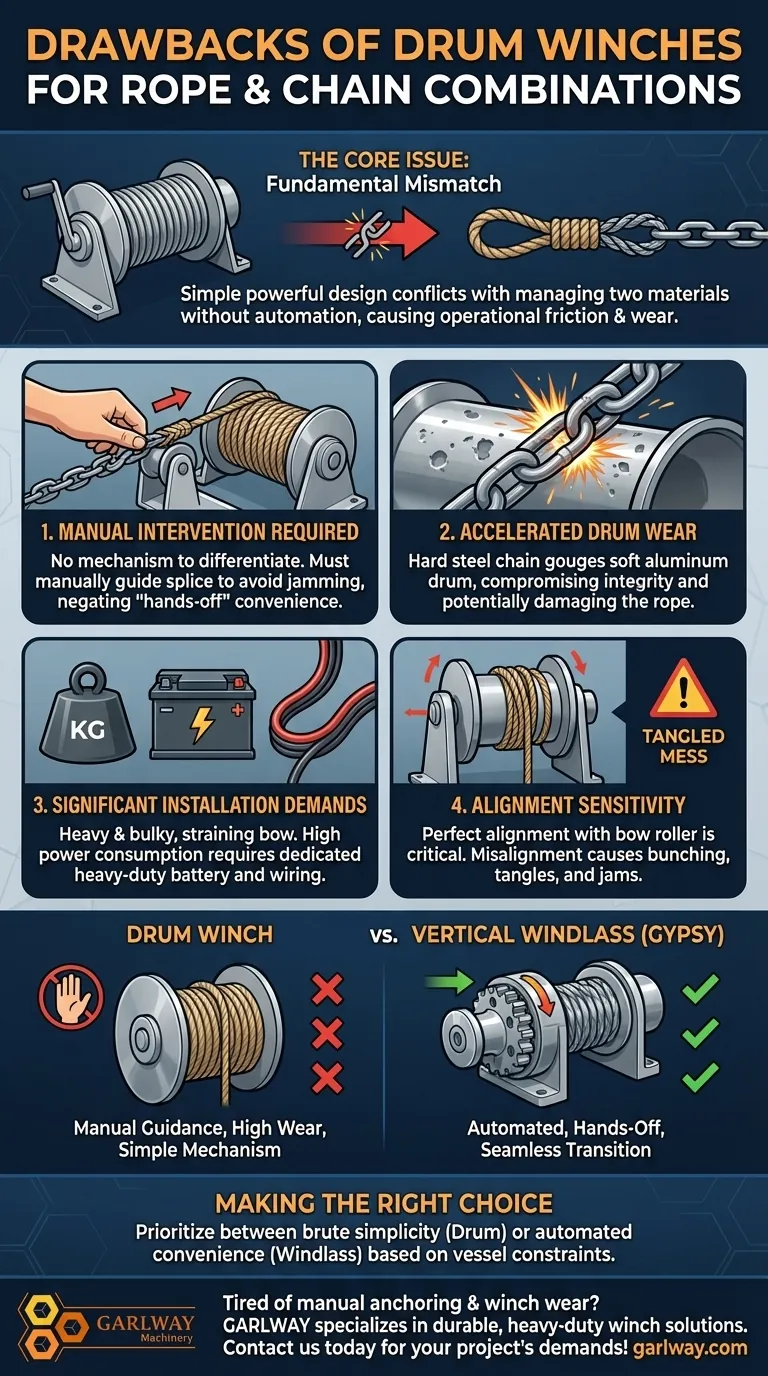 DRAWBACKS OF DRUM WINCHES FOR ROPE & CHAIN COMBINATIONS

THE CORE ISSUE:
Fundamental Mismatch

Simple powerful design conflicts with managing two materials without automation, causing operational friction & wear.

1. MANUAL INTERVENTION REQUIRED
No mechanism to differentiate. Must manually guide splice to avoid jamming, negating "hands-off" convenience.

2. ACCELERATED DRUM WEAR
Hard steel chain gouges soft aluminum drum, compromising integrity and potentially damaging the rope.

KG

3. SIGNIFICANT INSTALLATION DEMANDS
Heavy & bulky, straining bow. High power consumption requires dedicated heavy-duty battery and wiring.

TANGLED MESS

4. ALIGNMENT SENSITIVITY
Perfect alignment with bow roller is critical. Misalignment causes bunching, tangles, and jams.

DRUM WINCH vs. VERTICAL WINDLASS (GYPSY)

Manual Guidance, High Wear, Simple Mechanism

Automated, Hands-Off, Seamless Transition

MAKING THE RIGHT CHOICE
Prioritize between brute simplicity (Drum) or automated convenience (Windlass) based on vessel constraints.

GARLWAY Machinery

Tired of manual anchoring & winch wear?
GARLWAY specializes in durable, heavy-duty winch solutions.
Contact us today for your project's demands! garlway.com