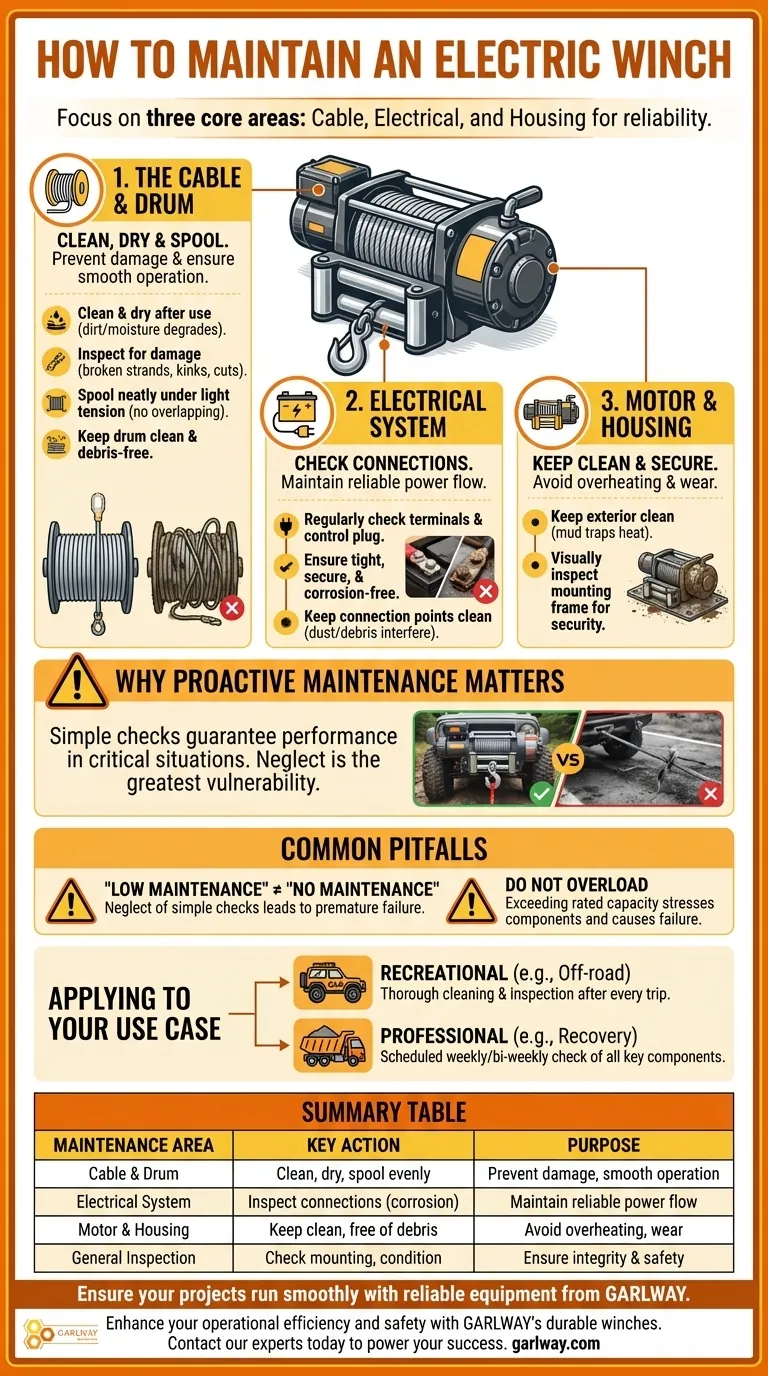 HOW TO MAINTAIN AN ELECTRIC WINCH

Focus on three core areas: Cable, Electrical, and Housing for reliability.

1. THE CABLE & DRUM

CLEAN, DRY & SPOOL. Prevent damage & ensure smooth operation.

Clean & dry after use (dirt/moisture degrades).

Inspect for damage (broken strands, kinks, cuts).

Spool neatly under light tension (no overlapping).

Keep drum clean & debris-free.

2. ELECTRICAL SYSTEM

CHECK CONNECTIONS. Maintain reliable power flow.

Regularly check terminals & control plug.

Ensure tight, secure, & corrosion-free.

Keep connection points clean (dust/debris interfere).

3. MOTOR & HOUSING

KEEP CLEAN & SECURE. Avoid overheating & wear.

Keep exterior clean (mud traps heat).

Visually inspect mounting frame for security.

WHY PROACTIVE MAINTENANCE MATTERS

Simple checks guarantee performance in critical situations. Neglect is the greatest vulnerability.

VS

COMMON PITFALLS

"LOW MAINTENANCE" ≠ "NO MAINTENANCE"
Neglect of simple checks leads to premature failure.

DO NOT OVERLOAD
Exceeding rated capacity stresses components and causes failure.

APPLYING TO YOUR USE CASE

RECREATIONAL (e.g., Off-road)
Thorough cleaning & inspection after every trip.

PROFESSIONAL (e.g., Recovery)
Scheduled weekly/bi-weekly check of all key components.

SUMMARY TABLE

| MAINTENANCE AREA | KEY ACTION | PURPOSE |
|---|---|---|
| Cable & Drum | Clean, dry, spool evenly | Prevent damage, smooth operation |
| Electrical System | Inspect connections (corrosion) | Maintain reliable power flow |
| Motor & Housing | Keep clean, free of debris | Avoid overheating, wear |
| General Inspection | Check mounting, condition | Ensure integrity & safety |

Ensure your projects run smoothly with reliable equipment from GARLWAY.

GARLWAY

Enhance your operational efficiency and safety with GARLWAY's durable winches. Contact our experts today to power your success. garlway.com