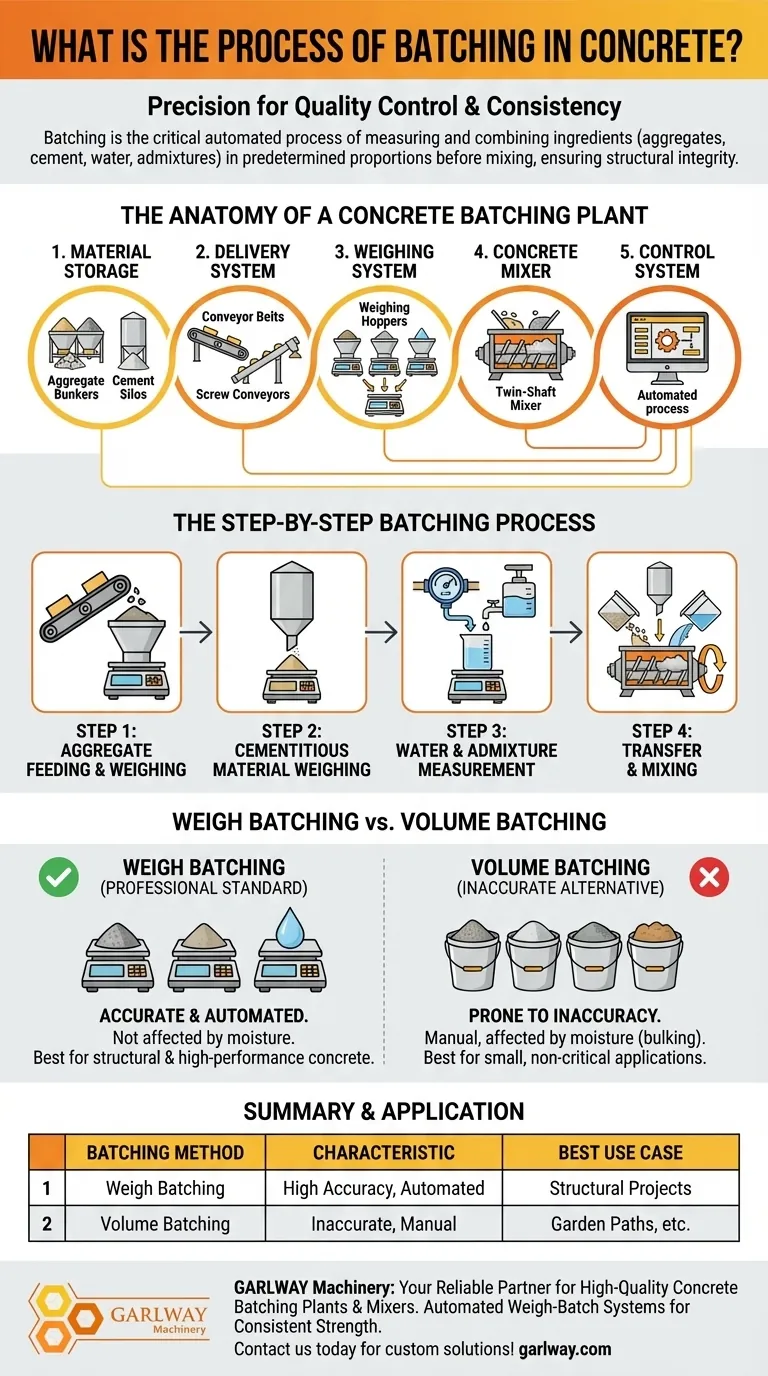 WHAT IS THE PROCESS OF BATCHING IN CONCRETE?

Precision for Quality Control & Consistency

Batching is the critical automated process of measuring and combining ingredients (aggregates, cement, water, admixtures) in predetermined proportions before mixing, ensuring structural integrity.

THE ANATOMY OF A CONCRETE BATCHING PLANT

1. MATERIAL STORAGE
Aggregate Bunkers
Cement Silos

2. DELIVERY SYSTEM
Conveyor Beits
Screw Conveyors

3. WEIGHING SYSTEM
Weighing Hoppers

4. CONCRETE MIXER
Twin-Shaft Mixer

5. CONTROL SYSTEM
Automated process

THE STEP-BY-STEP BATCHING PROCESS

STEP 1: AGGREGATE FEEDING & WEIGHING

STEP 2: CEMENTITIOUS MATERIAL WEIGHING

STEP 3: WATER & ADMIXTURE MEASUREMENT

STEP 4: TRANSFER & MIXING

WEIGH BATCHING vs. VOLUME BATCHING

WEIGH BATCHING
(PROFESSIONAL STANDARD)

ACCURATE & AUTOMATED.
Not affected by moisture.
Best for structural & high-performance concrete.

VOLUME BATCHING
(INACCURATE ALTERNATIVE)

PRONE TO INACCURACY.
Manual, affected by moisture (bulking).
Best for small, non-critical applications.

SUMMARY & APPLICATION

| | BATCHING METHOD | CHARACTERISTIC | BEST USE CASE |
|---|---|---|---|
| 1 | Weigh Batching | High Accuracy, Automated | Structural Projects |
| 2 | Volume Batching | Inaccurate, Manual | Garden Paths, etc. |

GARLWAY Machinery

GARLWAY Machinery: Your Reliable Partner for High-Quality Concrete Batching Plants & Mixers. Automated Weigh-Batch Systems for Consistent Strength.

Contact us today for custom solutions! garlway.com