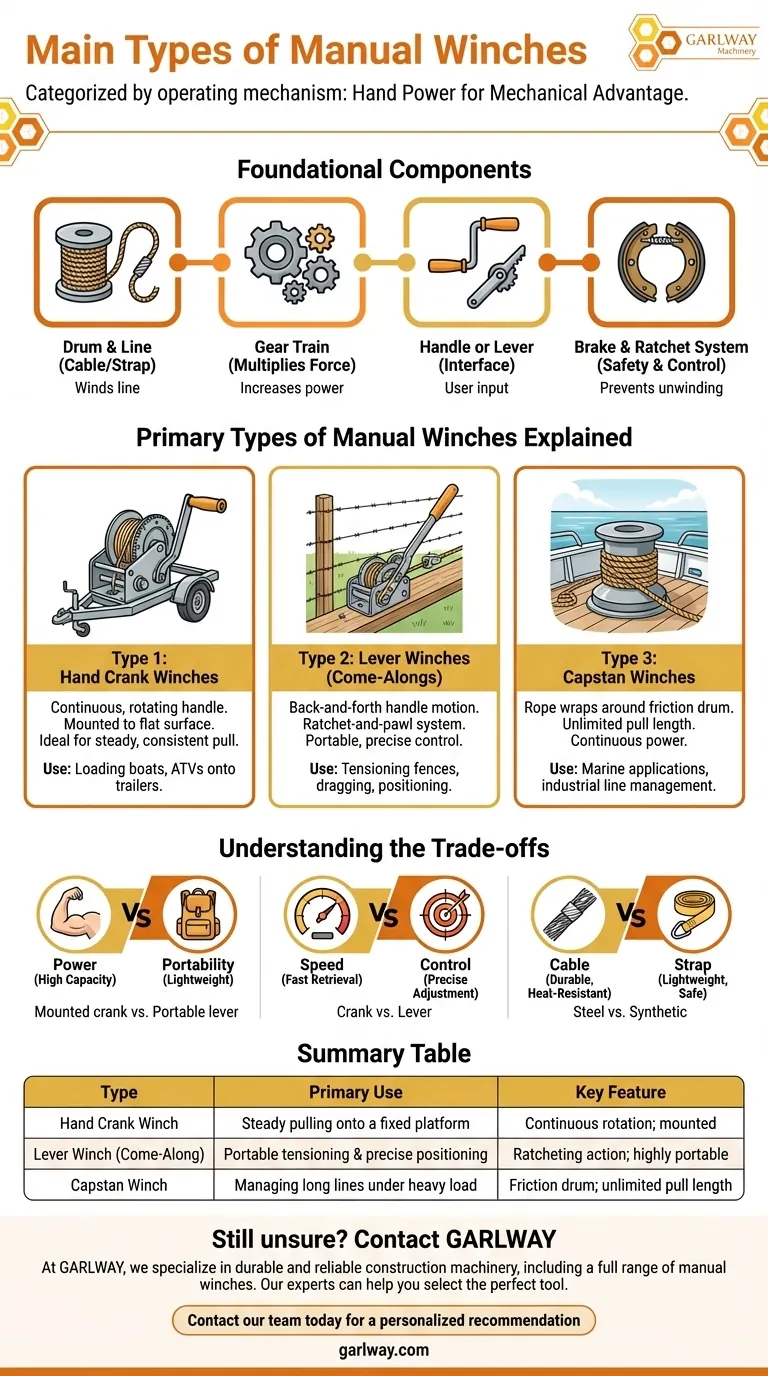 Main Types of Manual Winches

GARLWAY Machinery

Categorized by operating mechanism: Hand Power for Mechanical Advantage.

Foundational Components

Drum & Line (Cable/Strap)
Winds line

Gear Train (Multiplies Force)
Increases power

Handle or Lever (Interface)
User input

Brake & Ratchet System (Safety & Control)
Prevents unwinding

Primary Types of Manual Winches Explained

Type 1: Hand Crank Winches
Continuous, rotating handle. Mounted to flat surface. Ideal for steady, consistent pull.
Use: Loading boats, ATVs onto trailers.

Type 2: Lever Winches (Come-Alongs)
Back-and-forth handle motion. Ratchet-and-pawl system. Portable, precise control.
Use: Tensioning fences, dragging, positioning.

Type 3: Capstan Winches
Rope wraps around friction drum. Unlimited pull length. Continuous power.
Use: Marine applications, industrial line management.

Understanding the Trade-offs

Power (High Capacity) VS Portability (Lightweight)
Mounted crank vs. Portable lever

Speed (Fast Retrieval) VS Control (Precise Adjustment)
Crank vs. Lever

Cable (Durable, Heat-Resistant) VS Strap (Lightweight, Safe)
Steel vs. Synthetic

Summary Table

| Type | Primary Use | Key Feature |
|---|---|---|
| Hand Crank Winch | Steady pulling onto a fixed platform | Continuous rotation; mounted |
| Lever Winch (Come-Along) | Portable tensioning & precise positioning | Ratcheting action; highly portable |
| Capstan Winch | Managing long lines under heavy load | Friction drum; unlimited pull length |

Still unsure? Contact GARLWAY

At GARLWAY, we specialize in durable and reliable construction machinery, including a full range of manual winches. Our experts can help you select the perfect tool.

Contact our team today for a personalized recommendation

garlway.com