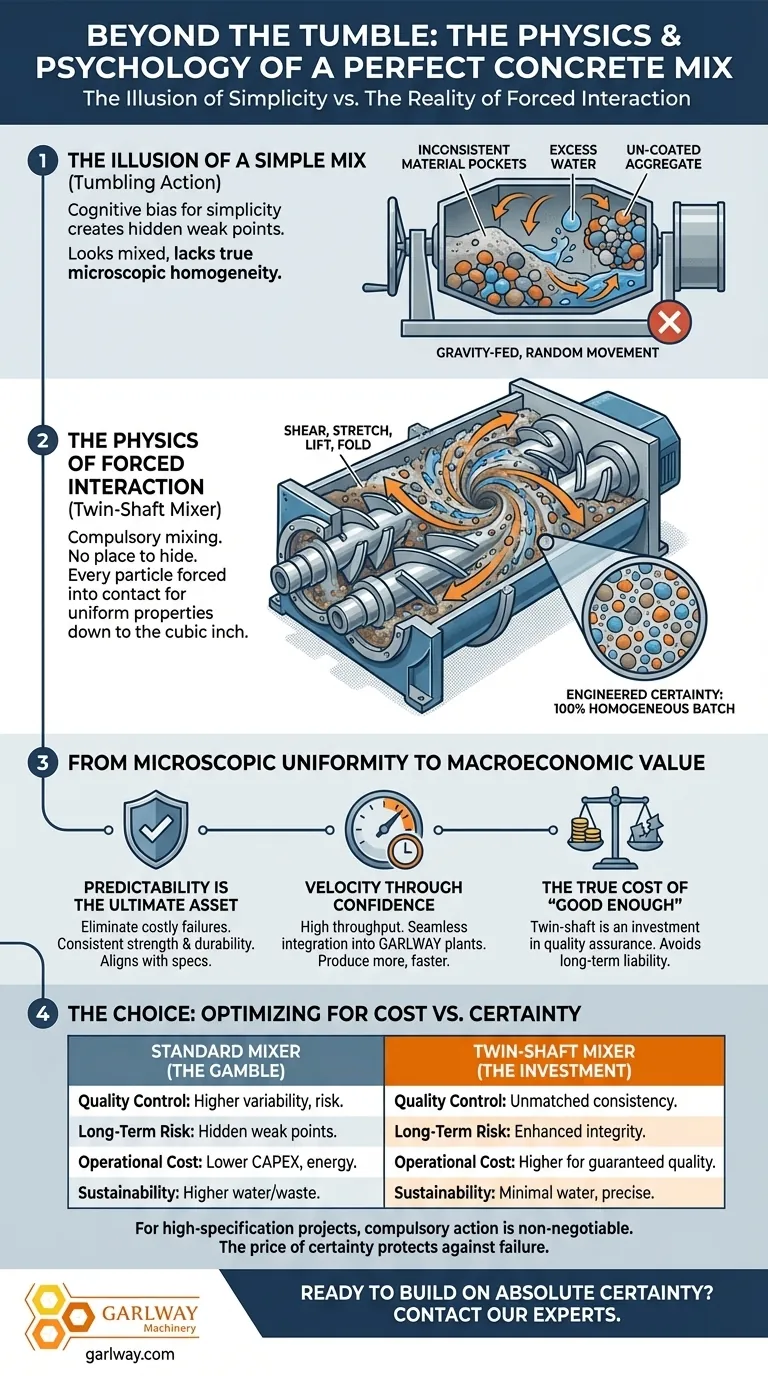 BEYOND THE TUMBLE: THE PHYSICS & PSYCHOLOGY OF A PERFECT CONCRETE MIX
The Illusion of Simplicity vs. The Reality of Forced Interaction

1 THE ILLUSION OF A SIMPLE MIX (Tumbling Action)
Cognitive bias for simplicity creates hidden weak points.
Looks mixed, lacks true microscopic homogeneity.

INCONSISTENT MATERIAL POCKETS
EXCESS WATER
UN-COATED AGGREGATE
GRAVITY-FED, RANDOM MOVEMENT

2 THE PHYSICS OF FORCED INTERACTION (Twin-Shaft Mixer)
Compulsory mixing. No place to hide. Every particle forced into contact for uniform properties down to the cubic inch.

SHEAR, STRETCH, LIFT, FOLD
ENGINEERED CERTAINTY: 100% HOMOGENEOUS BATCH

3 FROM MICROSCOPIC UNIFORMITY TO MACROECONOMIC VALUE

PREDICTABILITY IS THE ULTIMATE ASSET
Eliminate costly failures. Consistent strength & durability. Aligns with specs.

VELOCITY THROUGH CONFIDENCE
High throughput. Seamless integration into GARLWAY plants. Produce more, faster.

THE TRUE COST OF "GOOD ENOUGH"
Twin-shaft is an investment in quality assurance. Avoids long-term liability.

4 THE CHOICE: OPTIMIZING FOR COST VS. CERTAINTY

| STANDARD MIXER (THE GAMBLE) | TWIN-SHAFT MIXER (THE INVESTMENT) |
|---|---|
| Quality Control: Higher variability, risk. | Quality Control: Unmatched consistency. |
| Long-Term Risk: Hidden weak points. | Long-Term Risk: Enhanced integrity. |
| Operational Cost: Lower CAPEX, energy. | Operational Cost: Higher for guaranteed quality. |
| Sustainability: Higher water/waste. | Sustainability: Minimal water, precise. |

For high-specification projects, compulsory action is non-negotiable. The price of certainty protects against failure.

GARLWAY Machinery
garlway.com

READY TO BUILD ON ABSOLUTE CERTAINTY? CONTACT OUR EXPERTS.