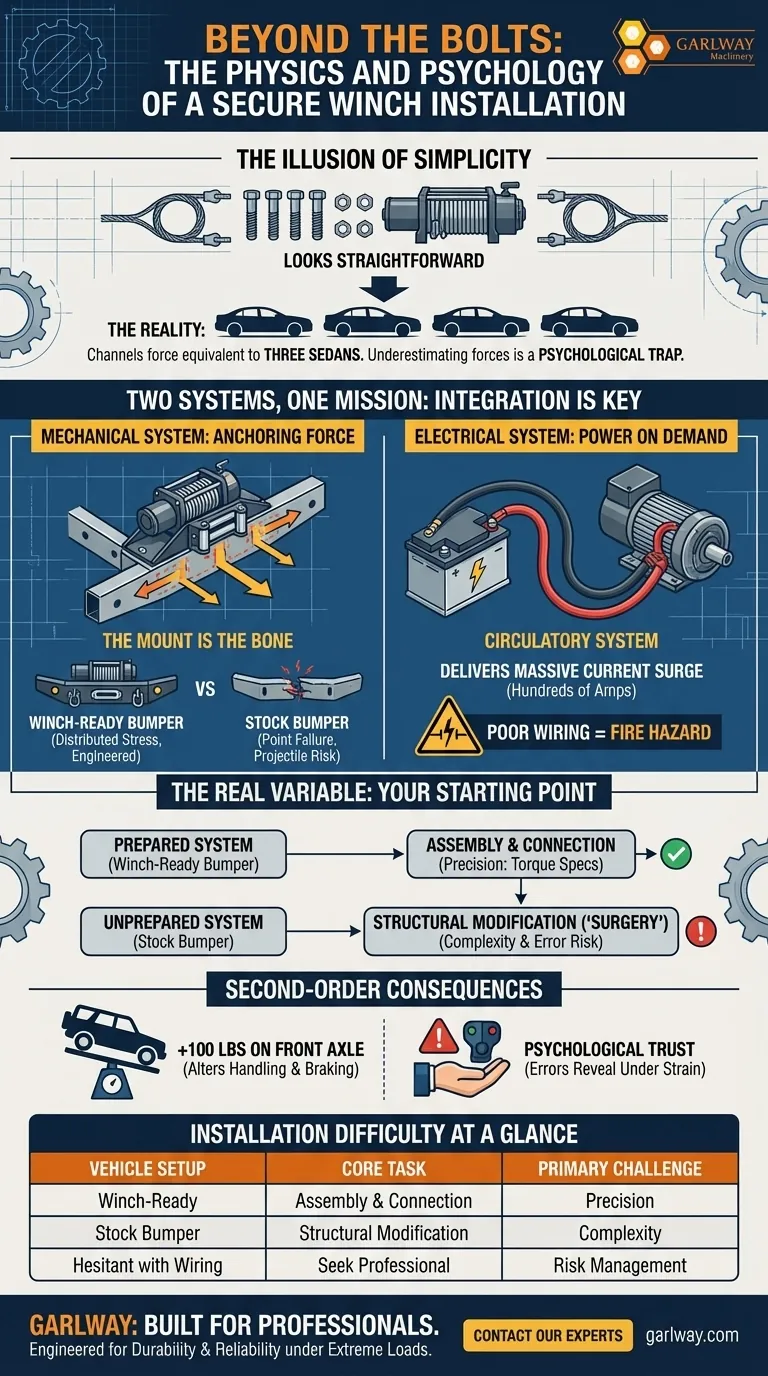 BEYOND THE BOLTS:
THE PHYSICS AND PSYCHOLOGY OF A SECURE WINCH INSTALLATION

GARLWAY
Machinery

THE ILLUSION OF SIMPLICITY

LOOKS STRAIGHTFORWARD

THE REALITY:

Channels force equivalent to THREE SEDANS. Underestimating forces is a PSYCHOLOGICAL TRAP.

TWO SYSTEMS, ONE MISSION: INTEGRATION IS KEY

MECHANICAL SYSTEM: ANCHORING FORCE

THE MOUNT IS THE BONE

WINCH-READY BUMPER (Distributed Stress, Engineered)

VS

STOCK BUMPER (Point Failure, Projectile Risk)

ELECTRICAL SYSTEM: POWER ON DEMAND

CIRCULATORY SYSTEM

DELIVERS MASSIVE CURRENT SURGE (Hundreds of Amps)

POOR WIRING = FIRE HAZARD

THE REAL VARIABLE: YOUR STARTING POINT

PREPARED SYSTEM (Winch-Ready Bumper)

ASSEMBLY & CONNECTION (Precision: Torque Specs)

UNPREPARED SYSTEM (Stock Bumper)

STRUCTURAL MODIFICATION ('SURGERY') (Complexity & Error Risk)

SECOND-ORDER CONSEQUENCES

+100 LBS ON FRONT AXLE (Alters Handling & Braking)

PSYCHOLOGICAL TRUST (Errors Reveal Under Strain)

INSTALLATION DIFFICULTY AT A GLANCE

| VEHICLE SETUP | CORE TASK | PRIMARY CHALLENGE |
|---|---|---|
| Winch-Ready | Assembly & Connection | Precision |
| Stock Bumper | Structural Modification | Complexity |
| Hesitant with Wiring | Seek Professional | Risk Management |

GARLWAY: BUILT FOR PROFESSIONALS.
Engineered for Durability & Reliability under Extreme Loads.

CONTACT OUR EXPERTS

garlway.com